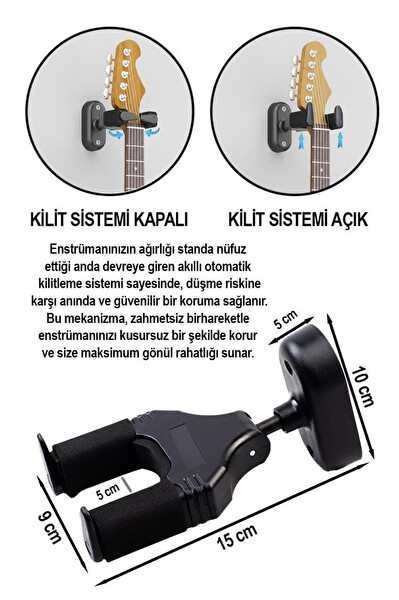 KİLİT SİSTEMİ KAPALI

KİLİT SİSTEMİ AÇIK

Enstrümanınızın ağırlığı standa nüfuz ettiği anda devreye giren akıllı otomatik kilitleme sistemi sayesinde, düşme riskine karşı anında ve güvenilir bir koruma sağlanır. Bu mekanizma, zahmetsiz birhareketle enstrümanınızı kusursuz bir şekilde korur ve size maksimum gönül rahatlığı sunar.

5 cm

10 cm

5 cm

9 cm

15 cm