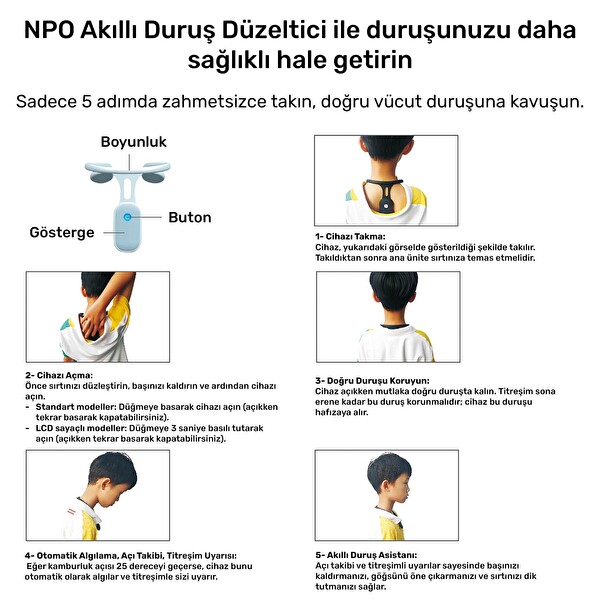 NPO Akıllı Duruş Düzeltici ile duruşunuzu daha sağlıklı hale getirin

Sadece 5 adımda zahmetsizce takın, doğru vücut duruşuna kavuşun.

Boyunluk

Buton

Gösterge

1- Cihazı Takma:
Cihaz, yukarıdaki görselde gösterildiği şekilde takılır. Takıldıktan sonra ana ünite sırtınıza temas etmelidir.

2- Cihazı Açma:
Önce sırtınızı düzleştirin, başınızı kaldırın ve ardından cihazı açın.
- Standart modeller: Düğmeye basarak cihazı açın (açıkken tekrar basarak kapatabilirsiniz).
- LCD sayaçlı modeller: Düğmeye 3 saniye basılı tutarak açın (açıkken tekrar basarak kapatabilirsiniz).

3- Doğru Duruşu Koruyun:
Cihaz açıkken mutlaka doğru duruşta kalın. Titreşim sona erene kadar bu duruş korunmalıdır; cihaz bu duruşu hafızaya alır.

4- Otomatik Algılama, Açı Takibi, Titreşim Uyarısı:
Eğer kamburluk açısı 25 dereceyi geçerse, cihaz bunu otomatik olarak algılar ve titreşimle sizi uyarır.

5- Akıllı Duruş Asistanı:
Açı takibi ve titreşimli uyarılar sayesinde başınızı kaldırmanızı, göğsünü öne çıkarmanızı ve sırtınızı dik tutmanızı sağlar.