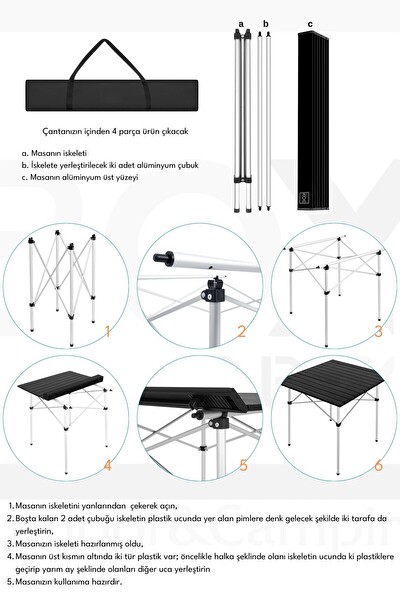 a b c

Çantanızın içinden 4 parça ürün çıkacak

a. Masanın iskeleti
b. İskelete yerleştirilecek iki adet alüminyum çubuk
c. Masanın alüminyum üst yüzeyi

1

2

3

4

5

6

1. Masanın iskeletini yanlarından çekerek açın,
2. Boşta kalan 2 adet çubuğu iskeletin plastik ucunda yer alan pimlere denk gelecek şekilde iki tarafa da yerleştirin,
3. Masanızın iskeleti hazırlanmış oldu,
4. Masanın üst kısmın altında iki tür plastik var; öncelikle halka şeklinde olanı iskeletin ucunda ki plastiklere geçirip yarım ay şeklinde olanları diğer uca yerleştirin
5. Masanızın kullanıma hazırdır.