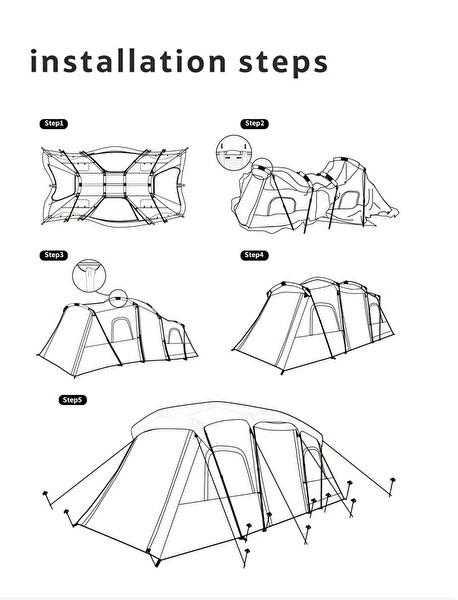 installation steps

Step1

Step2

Step3

Step4

Step5