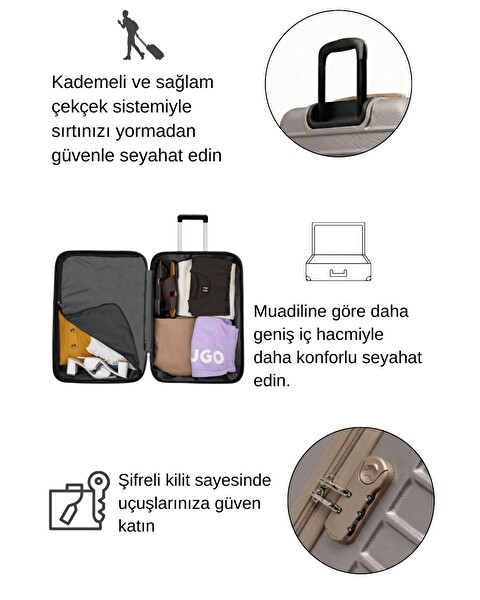 Kademeli ve sağlam çekçek sistemiyle sırtınızı yormadan güvenle seyahat edin

UGO

Muadiline göre daha geniş iç hacmiyle daha konforlu seyahat edin.

Şifreli kilit sayesinde uçuşlarınıza güven katın