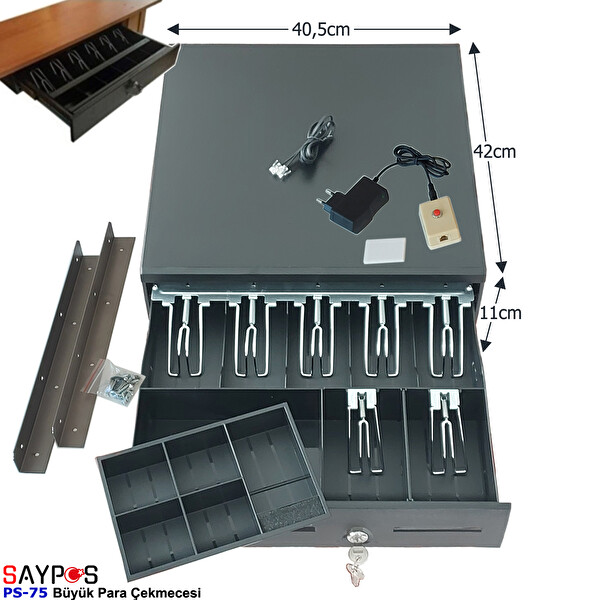 40,5cm

42cm

11cm

SAYPOS
PS-75 Büyük Para Çekmecesi