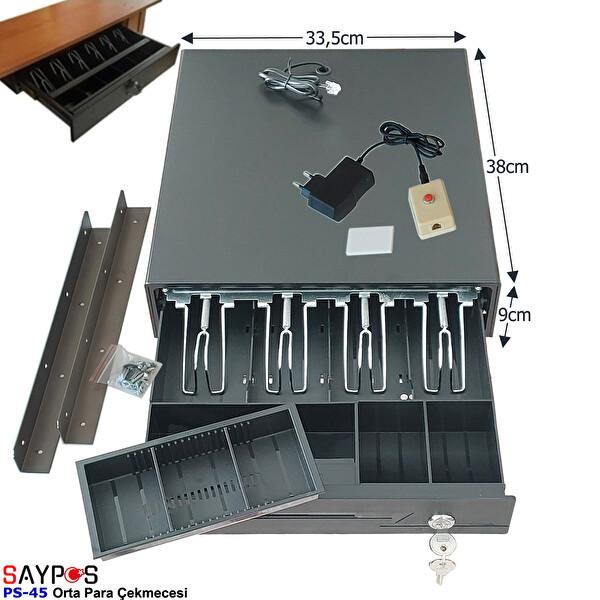 33,5cm

38cm

9cm

SAYPOS
PS-45 Orta Para Çekmecesi