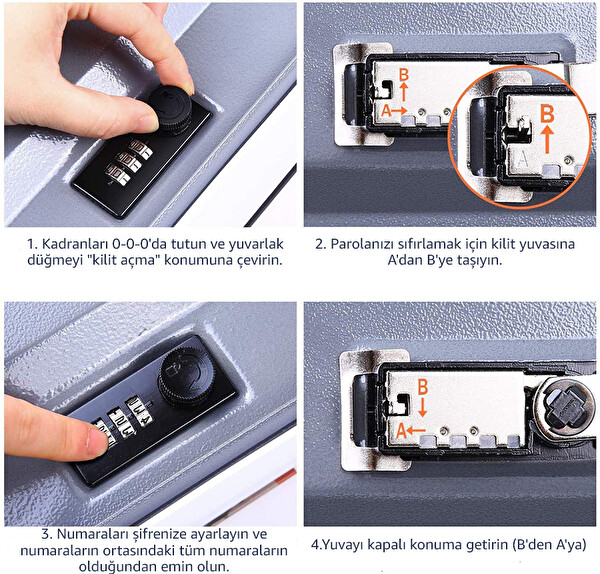 B
A
B
A

1. Kadranları 0-0-0'da tutun ve yuvarlak düğmeyi "kilit açma" konumuna çevirin.

2. Parolanızı sıfırlamak için kilit yuvasına A'dan B'ye taşıyın.

B
A

3. Numaraları şifrenize ayarlayın ve numaraların ortasındaki tüm numaraların olduğundan emin olun.

4.Yuvayı kapalı konuma getirin (B'den A'ya)