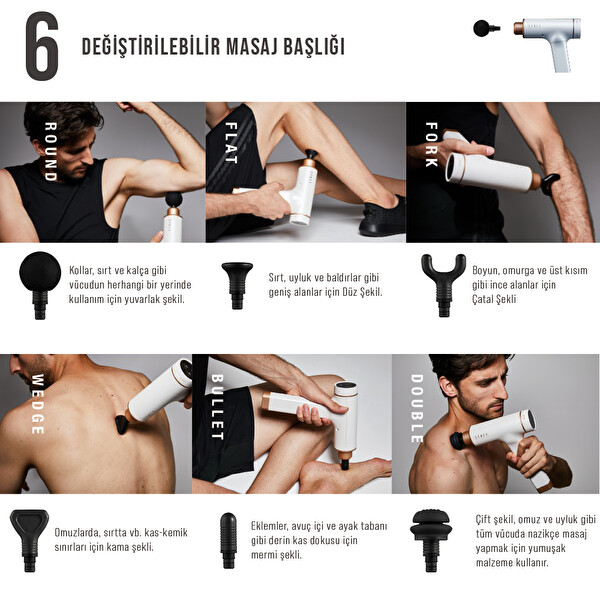 6 DEĞİŞTİRİLEBİLİR MASAJ BAŞLIĞI

ROUND

FLAT

FORK

Kollar, sırt ve kalça gibi vücudun herhangi bir yerinde kullanım için yuvarlak şekil.

Sırt, uyluk ve baldırlar gibi geniş alanlar için Düz Şekil.

Boyun, omurga ve üst kısım gibi ince alanlar için Çatal Şekli

WEDGE

BULLET

DOUBLE

Omuzlarda, sırtta vb. kas-kemik sınırları için kama şekli.

Eklemler, avuç içi ve ayak tabanı gibi derin kas dokusu için mermi şekli.

Çift şekil, omuz ve uyluk gibi tüm vücuda nazikçe masaj yapmak için yumuşak malzeme kullanır.