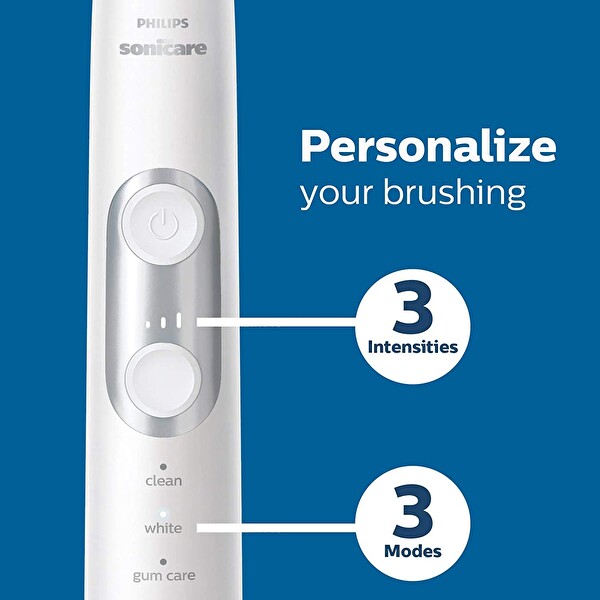 PHILIPS
sonicare

Personalize
your brushing

3
Intensities

clean
white
gum care

3
Modes