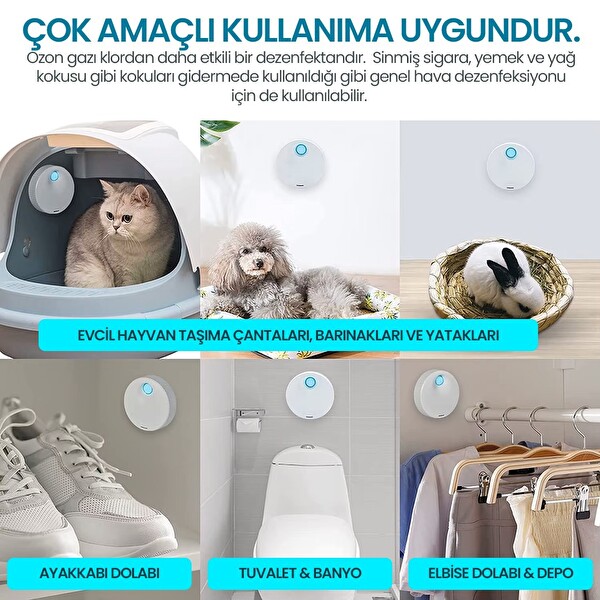 ÇOK AMAÇLI KULLANIMA UYGUNDUR.

Ozon gazı klordan daha etkili bir dezenfektandır. Sinmiş sigara, yemek ve yağ kokusu gibi kokuları gidermede kullanıldığı gibi genel hava dezenfeksiyonu için de kullanılabilir.

EVCİL HAYVAN TAŞIMA ÇANTALARI, BARINAKLARI VE YATAKLARI

AYAKKABI DOLABI

TUVALET & BANYO

ELBİSE DOLABI & DEPO