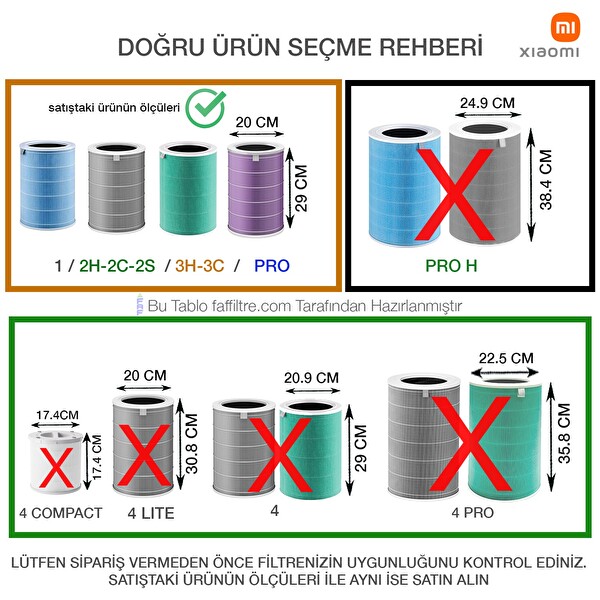 DOĞRU ÜRÜN SEÇME REHBERİ

mi
xiaomi

satıştaki ürünün ölçüleri

20 CM

29 CM

1 / 2H-2C-2S / 3H-3C / PRO

24.9 CM

38.4 CM

PRO H

Bu Tablo faffiltre.com Tarafından Hazırlanmıştır

17.4CM

17.4 CM

4 COMPACT

20 CM

30.8 CM

4 LITE

20.9 CM

29 CM

4

22.5 CM

35.8 CM

4 PRO

LÜTFEN SİPARİŞ VERMEDEN ÖNCE FİLTRENİZİN UYGUNLUĞUNU KONTROL EDİNİZ. SATIŞTAKİ ÜRÜNÜN ÖLÇÜLERİ İLE AYNI İSE SATIN ALIN