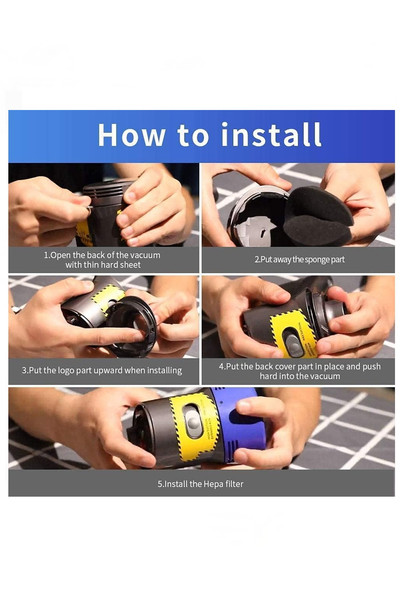 How to install

1.Open the back of the vacuum with thin hard sheet

2.Put away the sponge part

3.Put the logo part upward when installing

4.Put the back cover part in place and push hard into the vacuum

5.Install the Hepa filter