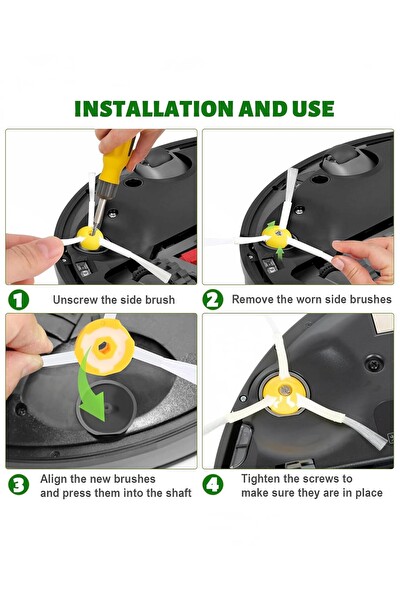 INSTALLATION AND USE

1 Unscrew the side brush

2 Remove the worn side brushes

3 Align the new brushes and press them into the shaft

4 Tighten the screws to make sure they are in place