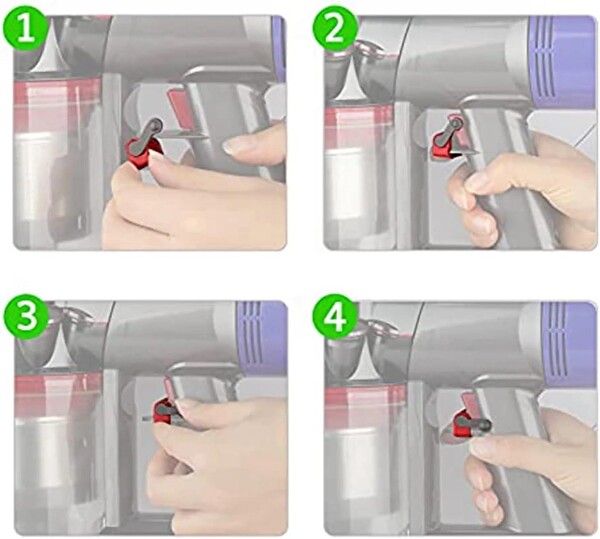 1

2

3

4