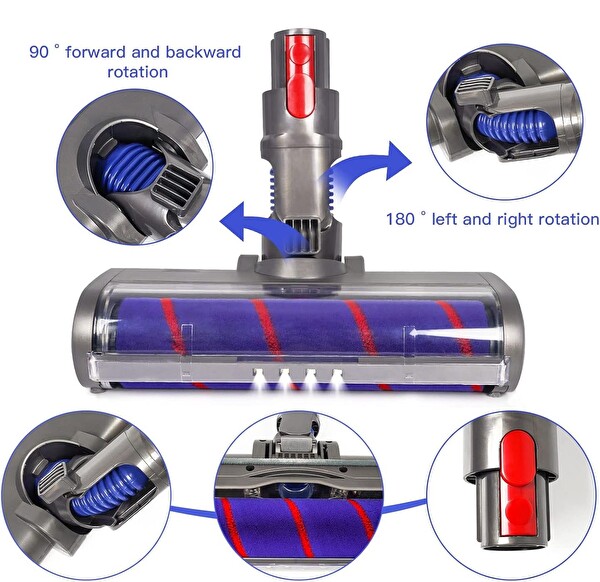 90 ° forward and backward rotation

180 ° left and right rotation