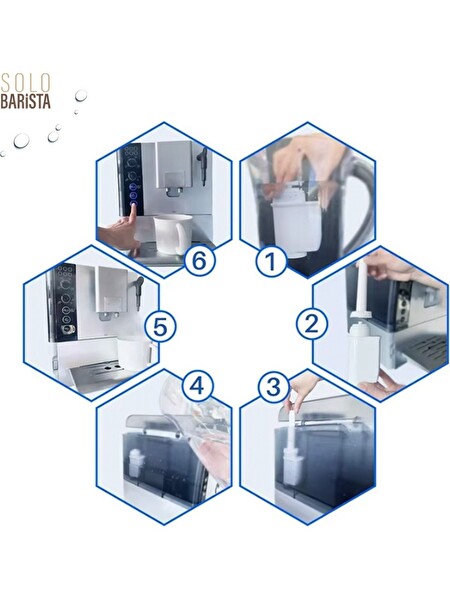 SOLO
BARiSTA

6

1

5

2

4

3