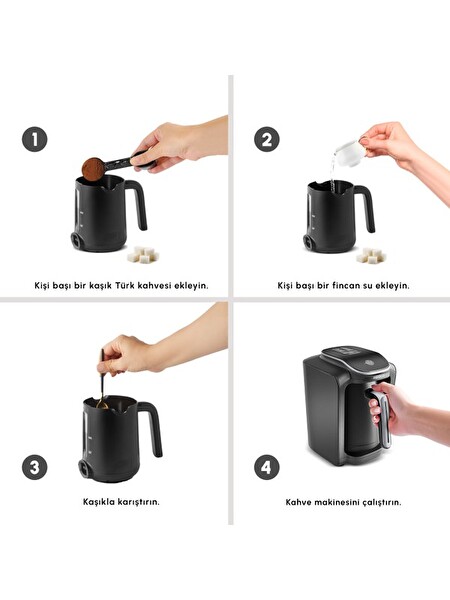 1

Kişi başı bir kaşık Türk kahvesi ekleyin.

2

Kişi başı bir fincan su ekleyin.

3

Kaşıkla karıştırın.

4

Kahve makinesini çalıştırın.