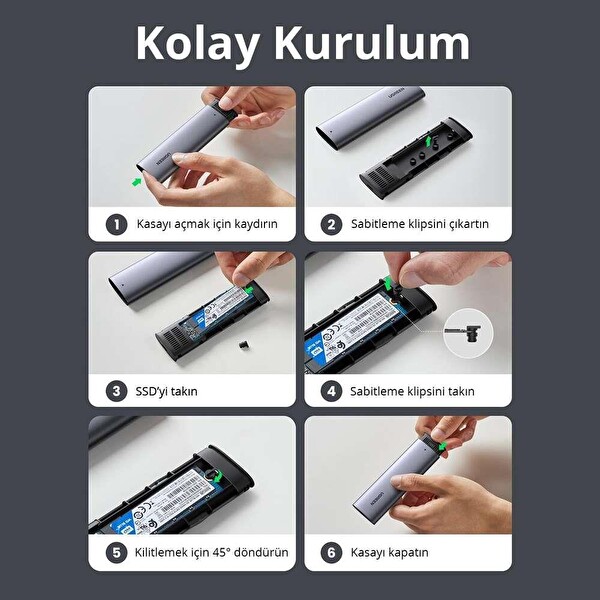 Kolay Kurulum

UGREEN

1 Kasayı açmak için kaydırın

UGREEN

2 Sabitleme klipsini çıkartın

3 SSD'yi takın

4 Sabitleme klipsini takın

5 Kilitlemek için 45° döndürün

UGREEN

6 Kasayı kapatın