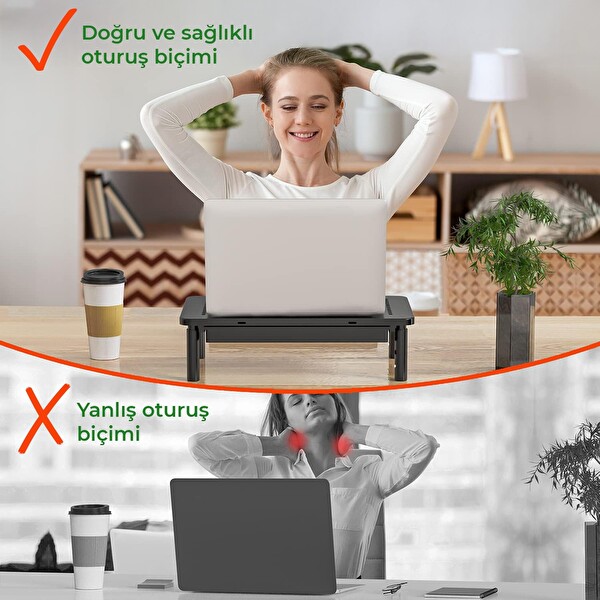 Doğru ve sağlıklı oturuş biçimi

Yanlış oturuş biçimi