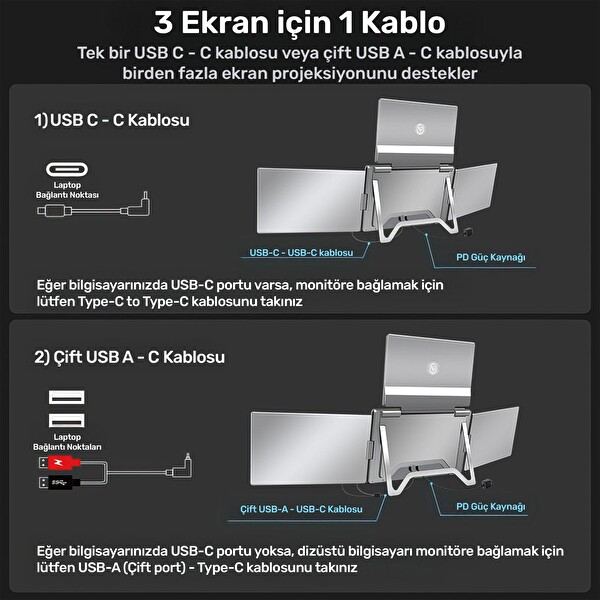 3 Ekran için 1 Kablo

Tek bir USB C - C kablosu veya çift USB A - C kablosuyla birden fazla ekran projeksiyonunu destekler

1) USB C - C Kablosu

Laptop Bağlantı Noktası

USB-C - USB-C kablosu

PD Güç Kaynağı

Eğer bilgisayarınızda USB-C portu varsa, monitöre bağlamak için lütfen Type-C to Type-C kablosunu takınız

2) Çift USB A - C Kablosu

Laptop Bağlantı Noktaları

Çift USB-A - USB-C Kablosu

PD Güç Kaynağı

Eğer bilgisayarınızda USB-C portu yoksa, dizüstü bilgisayarı monitöre bağlamak için lütfen USB-A (Çift port) - Type-C kablosunu takınız