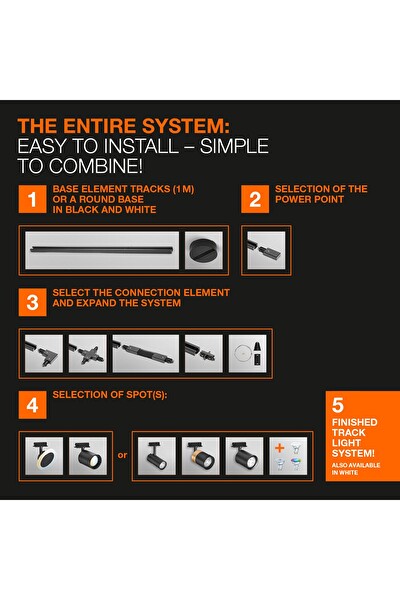 THE ENTIRE SYSTEM:
EASY TO INSTALL – SIMPLE TO COMBINE!

1 BASE ELEMENT TRACKS (1 M) OR A ROUND BASE IN BLACK AND WHITE

2 SELECTION OF THE POWER POINT

3 SELECT THE CONNECTION ELEMENT AND EXPAND THE SYSTEM

4 SELECTION OF SPOT(S):

or

+

5 FINISHED TRACK LIGHT SYSTEM!
ALSO AVAILABLE IN WHITE