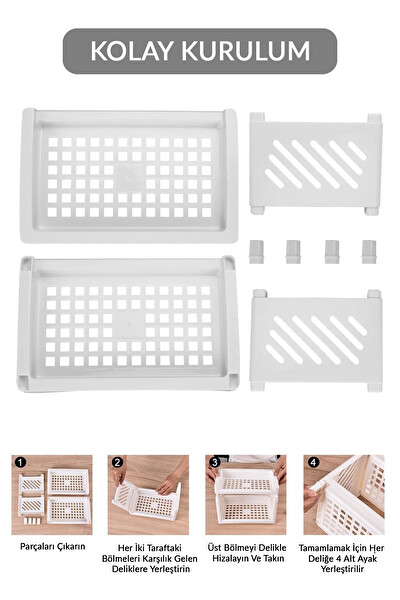 KOLAY KURULUM

1
Parçaları Çıkarın

2
Her İki Taraftaki Bölmeleri Karşılık Gelen Deliklere Yerleştirin

3
Üst Bölmeyi Delikle Hizalayın Ve Takın

4
Tamamlamak İçin Her Deliğe 4 Alt Ayak Yerleştirilir