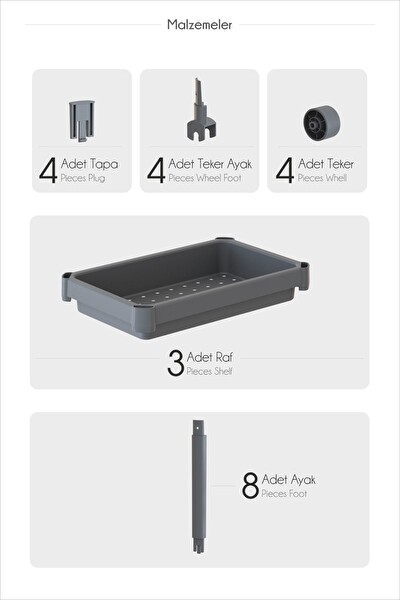 Malzemeler

4 Adet Tapa
Pieces Plug

4 Adet Teker Ayak
Pieces Wheel Foot

4 Adet Teker
Pieces Whell

3 Adet Raf
Pieces Shelf

8 Adet Ayak
Pieces Foot