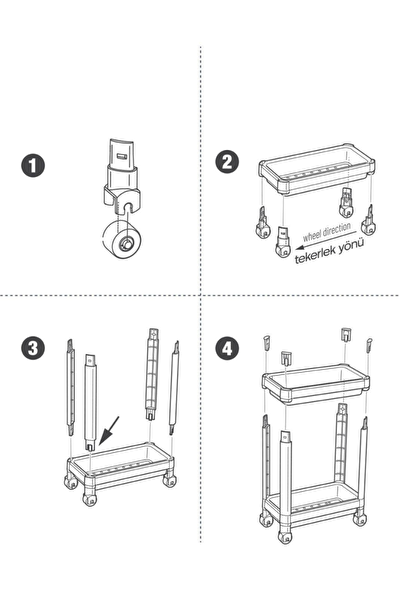 1

2

wheel direction
tekerlek yönü

3

4