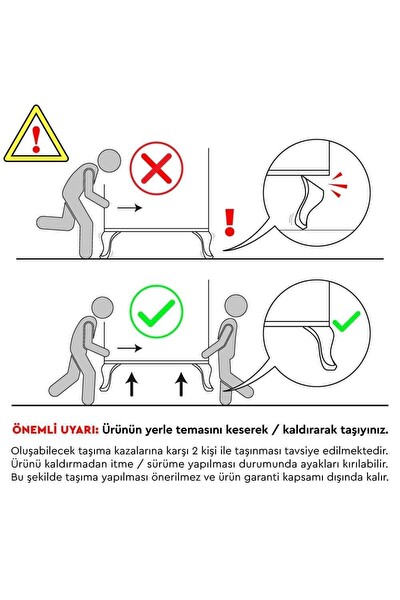 ÖNEMLİ UYARI: Ürünün yerle temasını keserek / kaldırarak taşıyınız.

Oluşabilecek taşıma kazalarına karşı 2 kişi ile taşınması tavsiye edilmektedir. Ürünü kaldırmadan itme / sürüme yapılması durumunda ayakları kırılabilir. Bu şekilde taşıma yapılması önerilmez ve ürün garanti kapsamı dışında kalır.