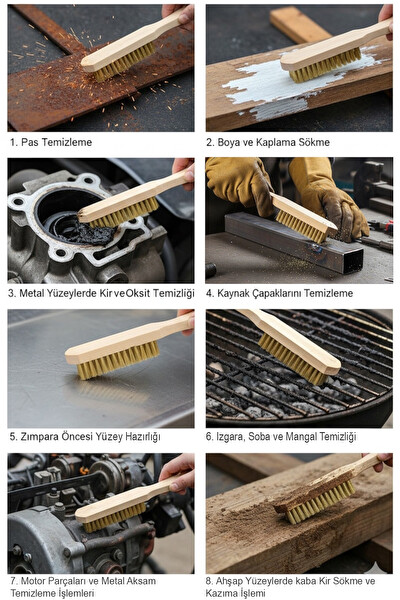 1. Pas Temizleme

2. Boya ve Kaplama Sökme

3. Metal Yüzeylerde Kir veOksit Temizliği

4. Kaynak Çapaklarını Temizleme

5. Zımpara Öncesi Yüzey Hazırlığı

6. Izgara, Soba ve Mangal Temizliği

7. Motor Parçaları ve Metal Aksam Temizleme İşlemleri

8. Ahşap Yüzeylerde kaba Kir Sökme ve Kazıma İşlemi