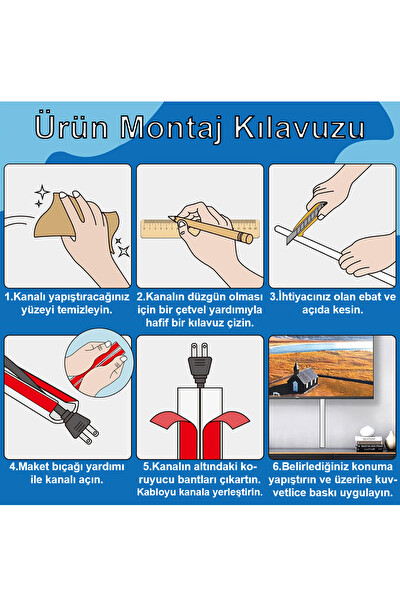 Ürün Montaj Kılavuzu

1.Kanalı yapıştıracağınız yüzeyi temizleyin.

2.Kanalın düzgün olması için bir çetvel yardımıyla hafif bir kılavuz çizin.

3.İhtiyacınız olan ebat ve açıda kesin.

4.Maket bıçağı yardımı ile kanalı açın.

5.Kanalın altındaki koruyucu bantları çıkartın. Kabloyu kanala yerleştirin.

6.Belirlediğiniz konuma yapıştırın ve üzerine kuvvetlice baskı uygulayın.