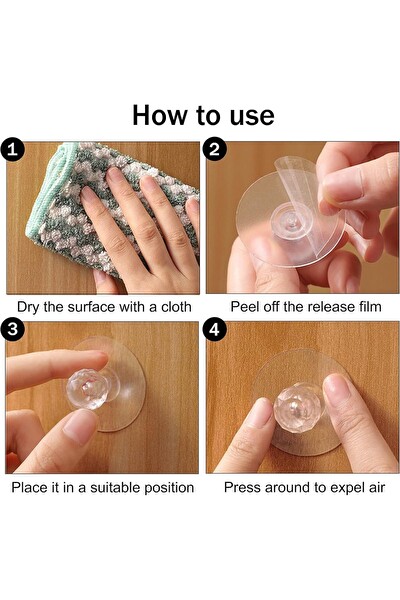 How to use

1

Dry the surface with a cloth

2

Peel off the release film

3

Place it in a suitable position

4

Press around to expel air