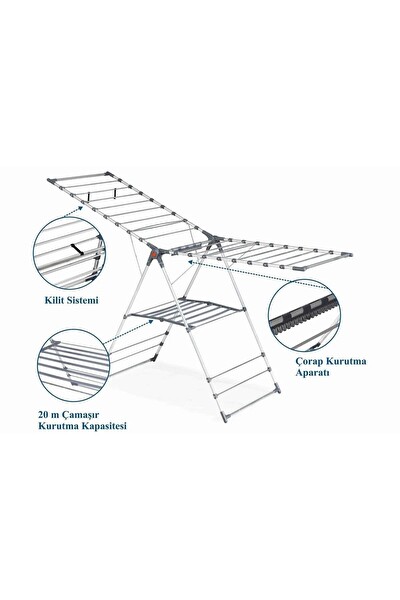 Kilit Sistemi

Çorap Kurutma Aparatı

20 m Çamaşır Kurutma Kapasitesi