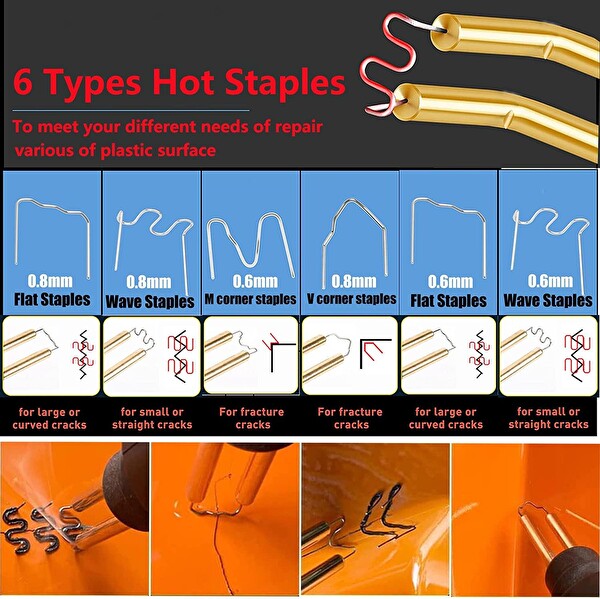 6 Types Hot Staples

To meet your different needs of repair various of plastic surface

| 0.8mm Flat Staples | 0.8mm Wave Staples | 0.6mm M corner staples | 0.8mm V corner staples | 0.6mm Flat Staples | 0.6mm Wave Staples |
|---|---|---|---|---|---|
| for large or curved cracks | for small or straight cracks | For fracture cracks | For fracture cracks | for large or curved cracks | for small or straight cracks |