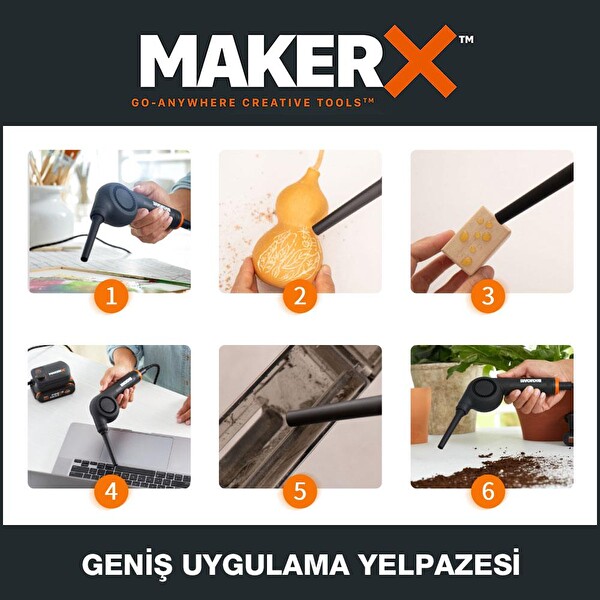 MAKERX™
GO-ANYWHERE CREATIVE TOOLS™

1
2
3
4
5
6

GENİŞ UYGULAMA YELPAZESİ