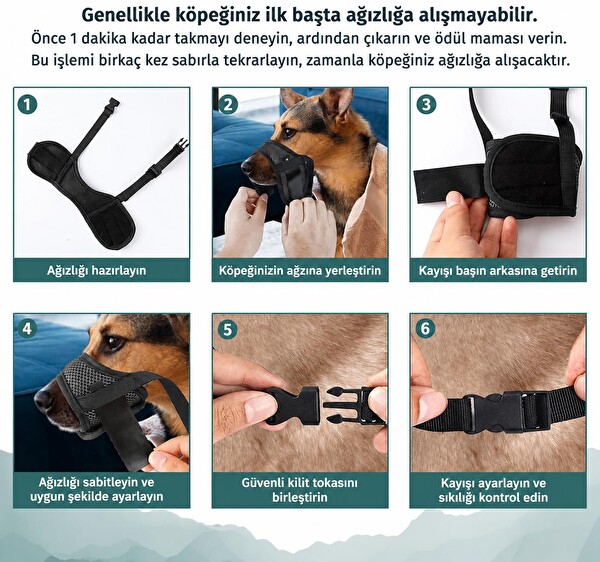 Genellikle köpeğiniz ilk başta ağızlığa alışmayabilir.
Önce 1 dakika kadar takmayı deneyin, ardından çıkarın ve ödül maması verin. Bu işlemi birkaç kez sabırla tekrarlayın, zamanla köpeğiniz ağızlığa alışacaktır.

1
Ağızlığı hazırlayın

2
Köpeğinizin ağzına yerleştirin

3
Kayışı başın arkasına getirin

4
Ağızlığı sabitleyin ve uygun şekilde ayarlayın

5
Güvenli kilit tokasını birleştirin

6
Kayışı ayarlayın ve sıkılığı kontrol edin