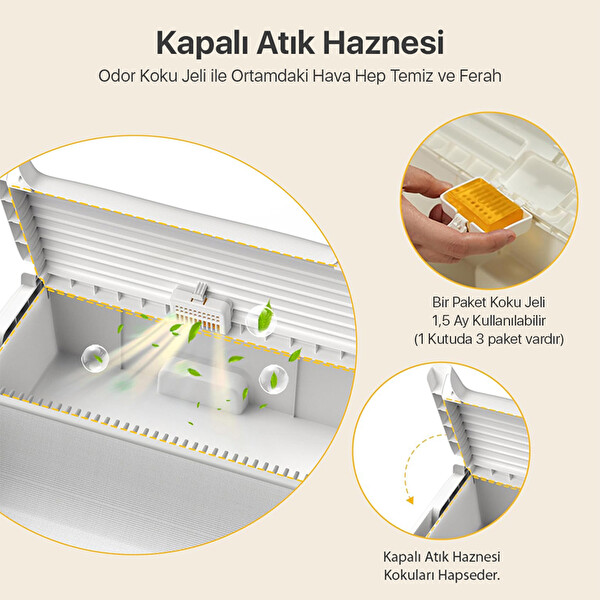 Kapalı Atık Haznesi

Odor Koku Jeli ile Ortamdaki Hava Hep Temiz ve Ferah

Bir Paket Koku Jeli
1,5 Ay Kullanılabilir
(1 Kutuda 3 paket vardır)

Kapalı Atık Haznesi
Kokuları Hapseder.