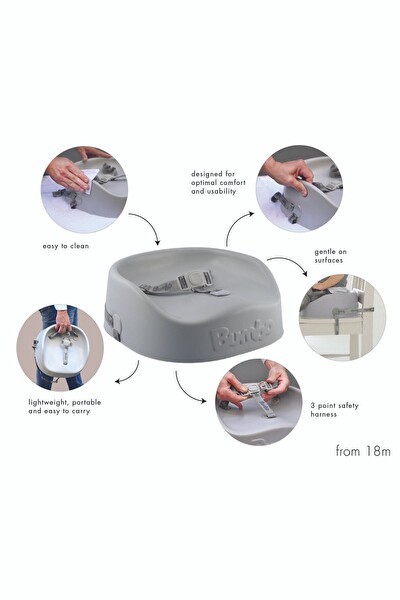 designed for optimal comfort and usability

easy to clean

gentle on surfaces

Bumbo

lightweight, portable and easy to carry

3 point safety harness

from 18m