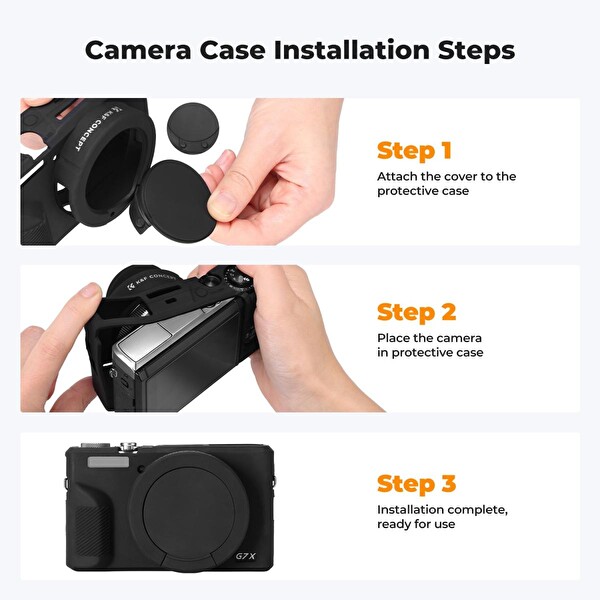 Camera Case Installation Steps

K&F CONCEPT

Step 1
Attach the cover to the protective case

K&F CONCEPT

Step 2
Place the camera in protective case

G7X

Step 3
Installation complete, ready for use