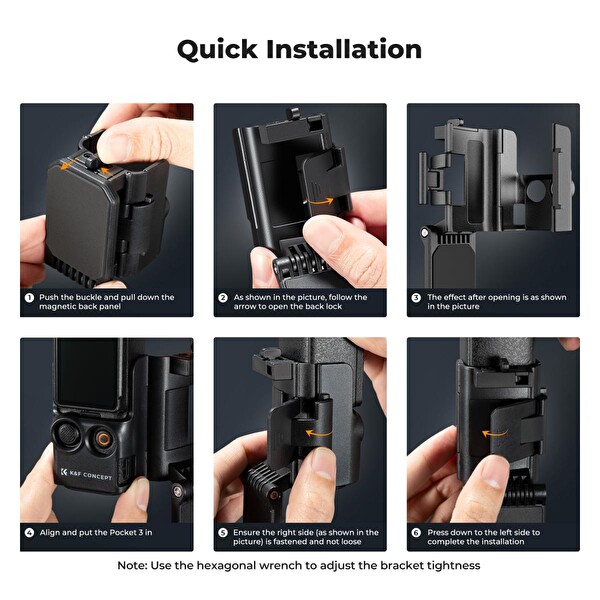 Quick Installation

1 Push the buckle and pull down the magnetic back panel

2 As shown in the picture, follow the arrow to open the back lock

3 The effect after opening is as shown in the picture

K&F CONCEPT

4 Align and put the Pocket 3 in

5 Ensure the right side (as shown in the picture) is fastened and not loose

6 Press down to the left side to complete the installation

Note: Use the hexagonal wrench to adjust the bracket tightness