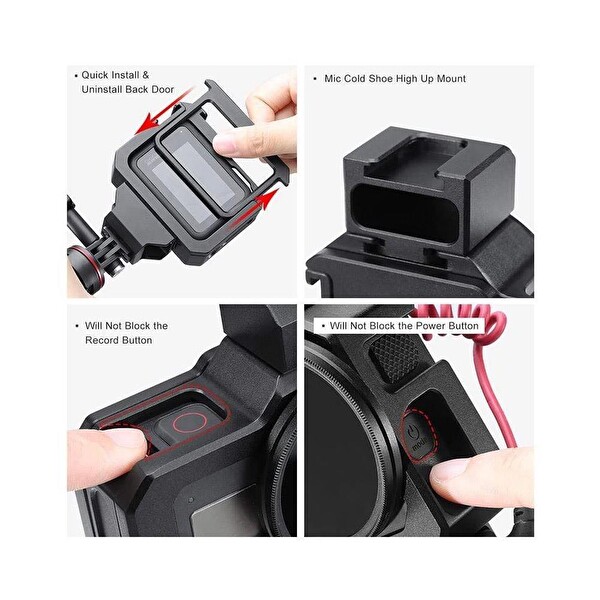 • Quick Install & Uninstall Back Door

• Mic Cold Shoe High Up Mount

• Will Not Block the Record Button

• Will Not Block the Power Button

mode