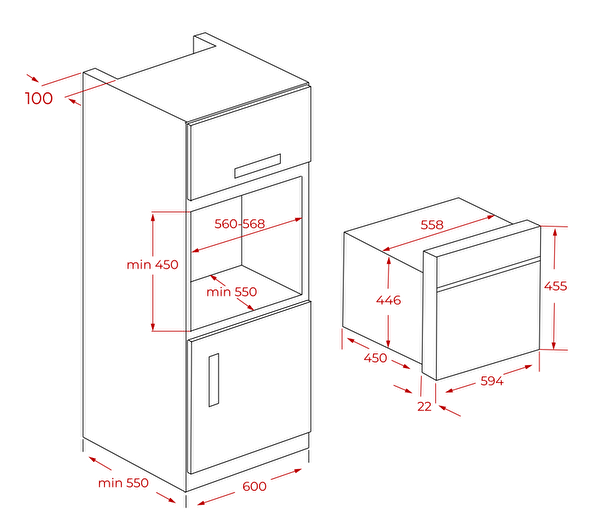 100

560-568

min 450

min 550

min 550

600

558

446

455

450

594

22