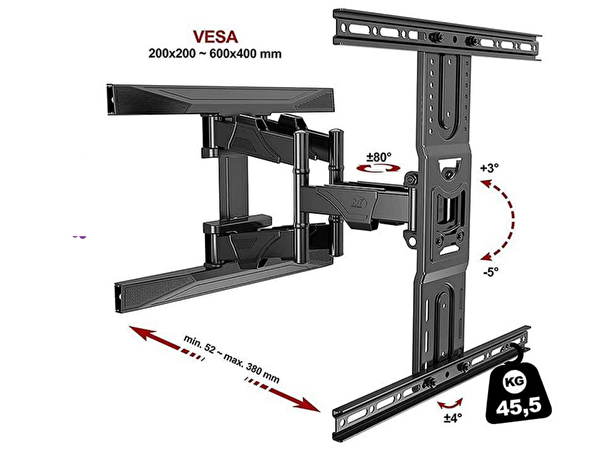 VESA
200x200 ~ 600x400 mm

±80°

+3°

-5°

min. 52 ~ max. 380 mm

±4°

KG
45,5