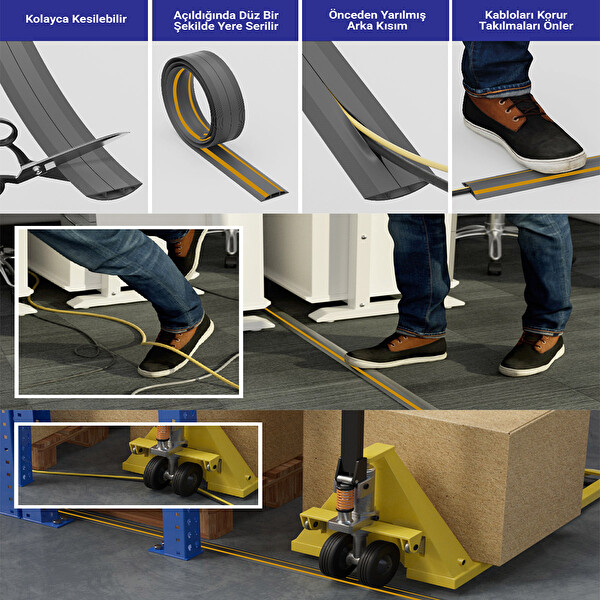 Kolayca Kesilebilir

Açıldığında Düz Bir Şekilde Yere Serilir

Önceden Yarılmış Arka Kısım

Kabloları Korur Takılmaları Önler