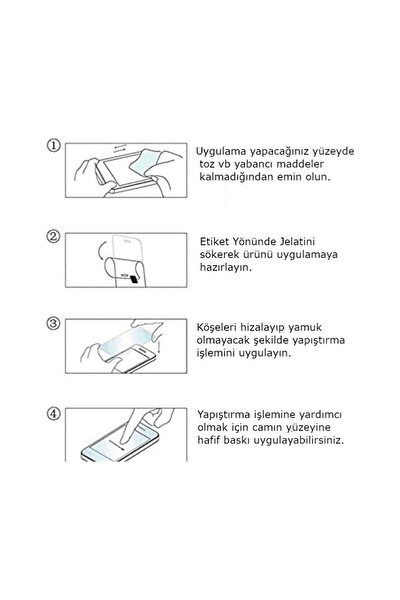 ①

Uygulama yapacağınız yüzeyde toz vb yabancı maddeler kalmadığından emin olun.

②

Etiket Yönünde Jelatini sökerek ürünü uygulamaya hazırlayın.

③

Köşeleri hizalayıp yamuk olmayacak şekilde yapıştırma işlemini uygulayın.

④

Yapıştırma işlemine yardımcı olmak için camın yüzeyine hafif baskı uygulayabilirsiniz.