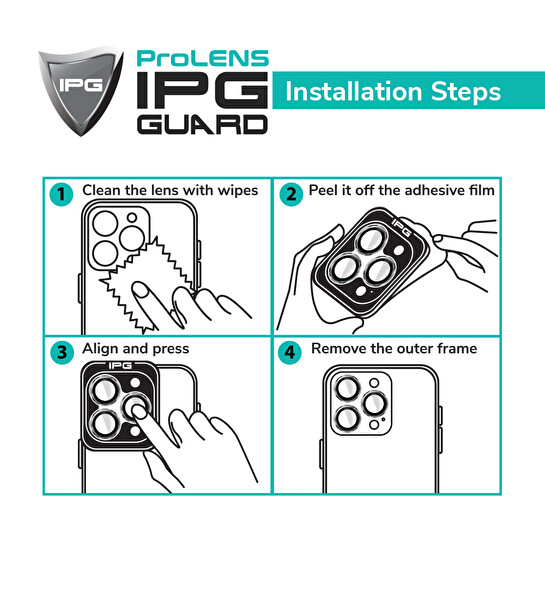 IPG

ProLENS
IPG
GUARD

Installation Steps

1 Clean the lens with wipes

2 Peel it off the adhesive film

IPG

3 Align and press

IPG

4 Remove the outer frame