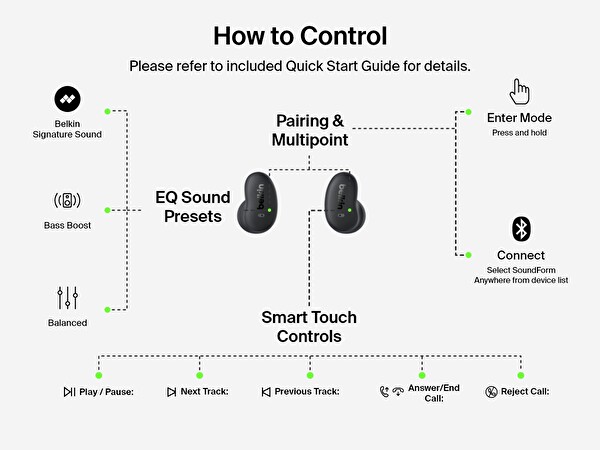 How to Control

Please refer to included Quick Start Guide for details.

Belkin Signature Sound

Bass Boost

Balanced

EQ Sound Presets

Pairing & Multipoint

belkin

belkin

Enter Mode
Press and hold

Connect
Select SoundForm Anywhere from device list

Smart Touch Controls

Play / Pause:

Next Track:

Previous Track:

Answer/End Call:

Reject Call: