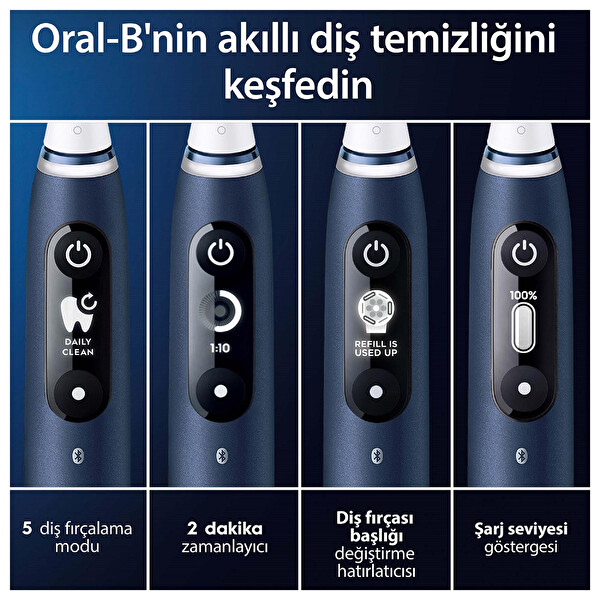 Oral-B'nin akıllı diş temizliğini keşfedin

DAILY CLEAN

1:10

REFILL IS USED UP

100%

5 diş fırçalama modu

2 dakika zamanlayıcı

Diş fırçası başlığı değiştirme hatırlatıcısı

Şarj seviyesi göstergesi