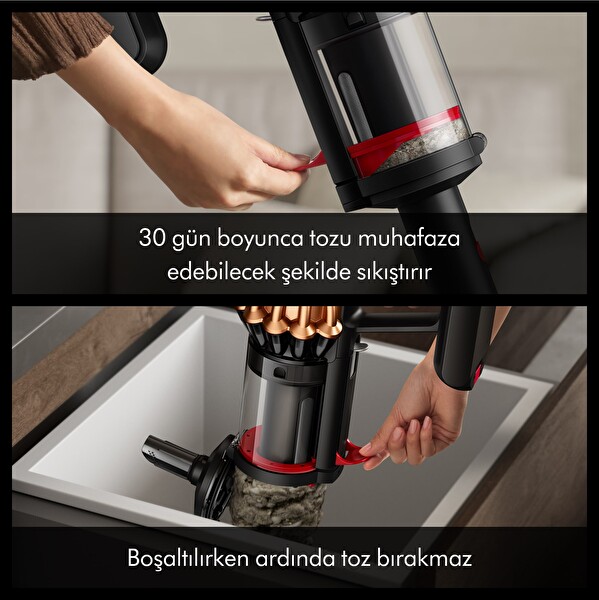 30 gün boyunca tozu muhafaza edebilecek şekilde sıkıştırır

Boşaltılırken ardında toz bırakmaz